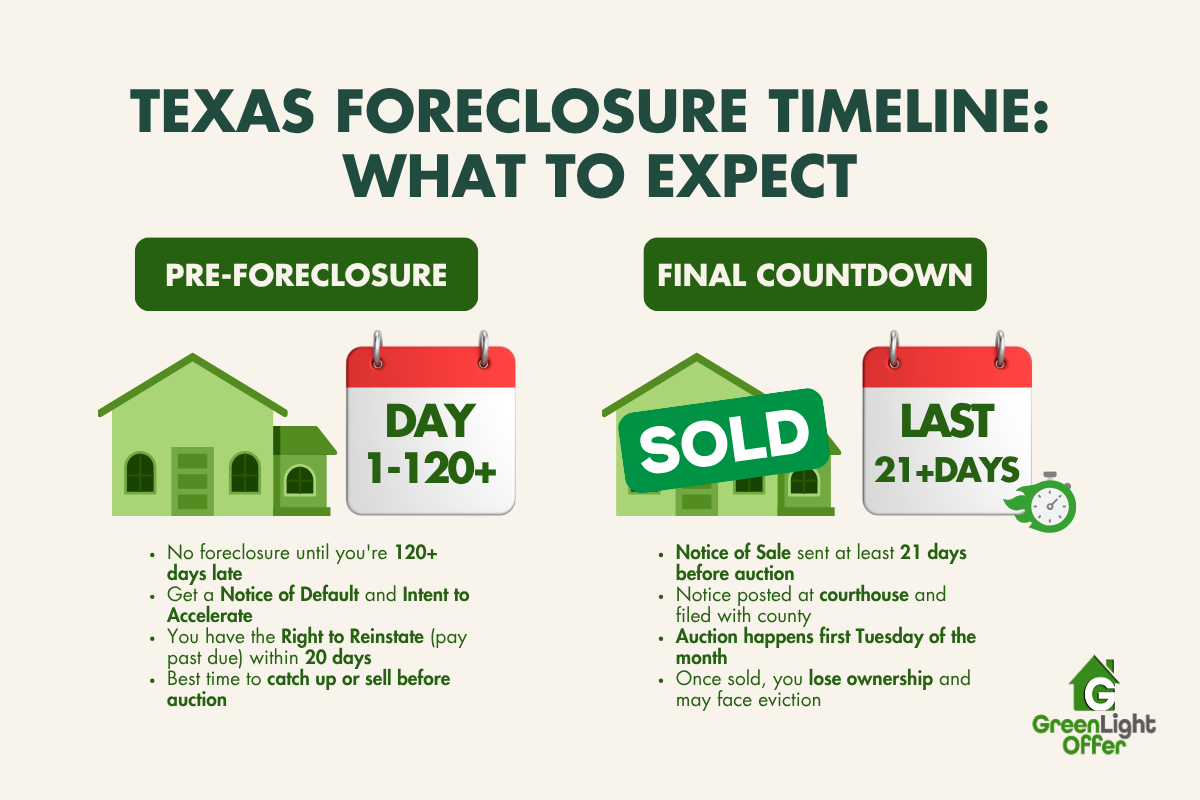 TEXAS FORECLOSURE TIMELINE: WHAT TO EXPECT

PRE-FORECLOSURE

DAY 1-120+

- No foreclosure until you're 120+ days late
- Get a Notice of Default and Intent to Accelerate
- You have the Right to Reinstate (pay past due) within 20 days
- Best time to catch up or sell before auction

FINAL COUNTDOWN

SOLD

LAST 21+DAYS

- Notice of Sale sent at least 21 days before auction
- Notice posted at courthouse and filed with county
- Auction happens first Tuesday of the month
- Once sold, you lose ownership and may face eviction

G
GreenLight Offer